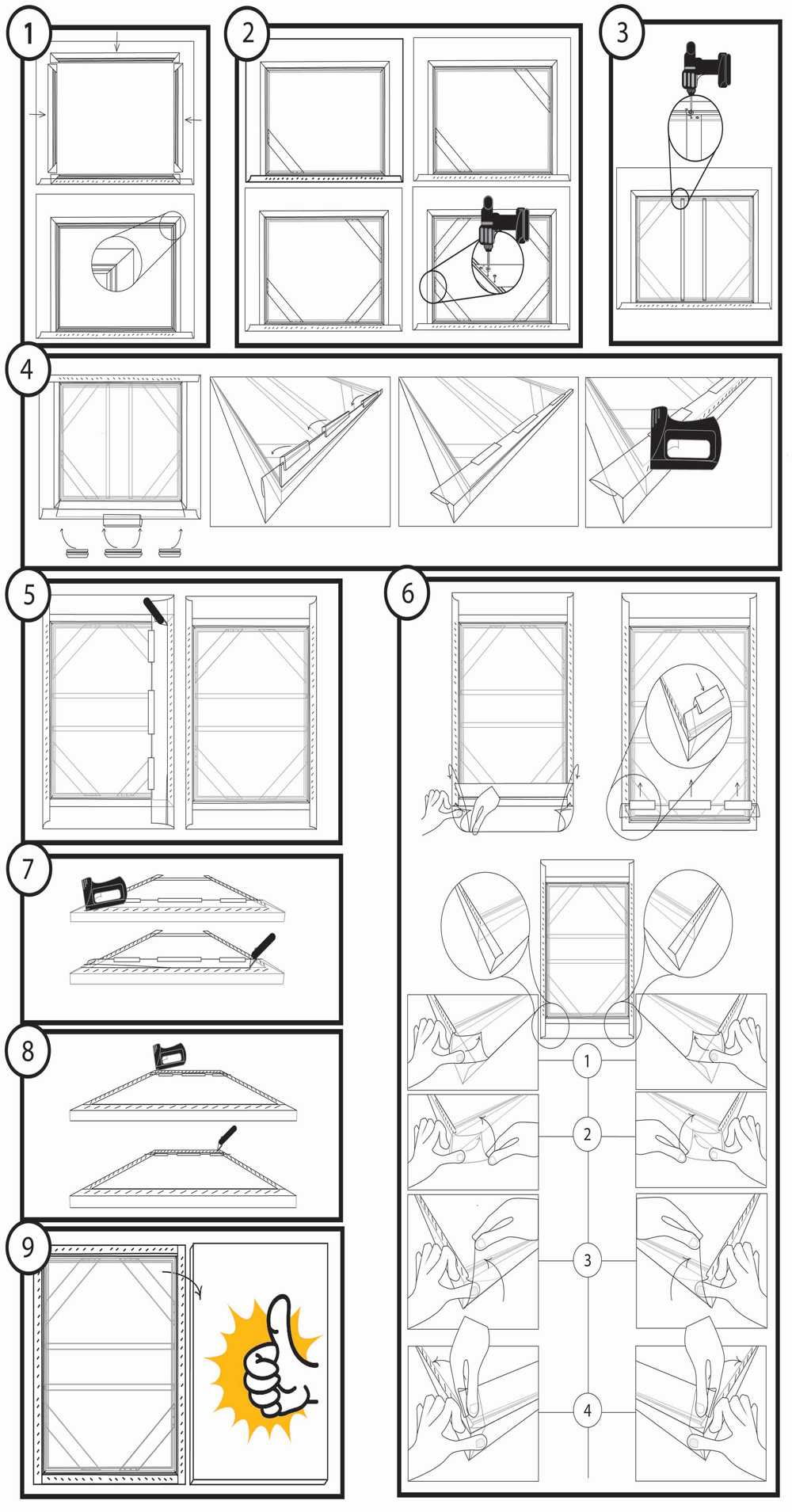 1
2
3
4
5
6
1
2
3
4
7
8
9